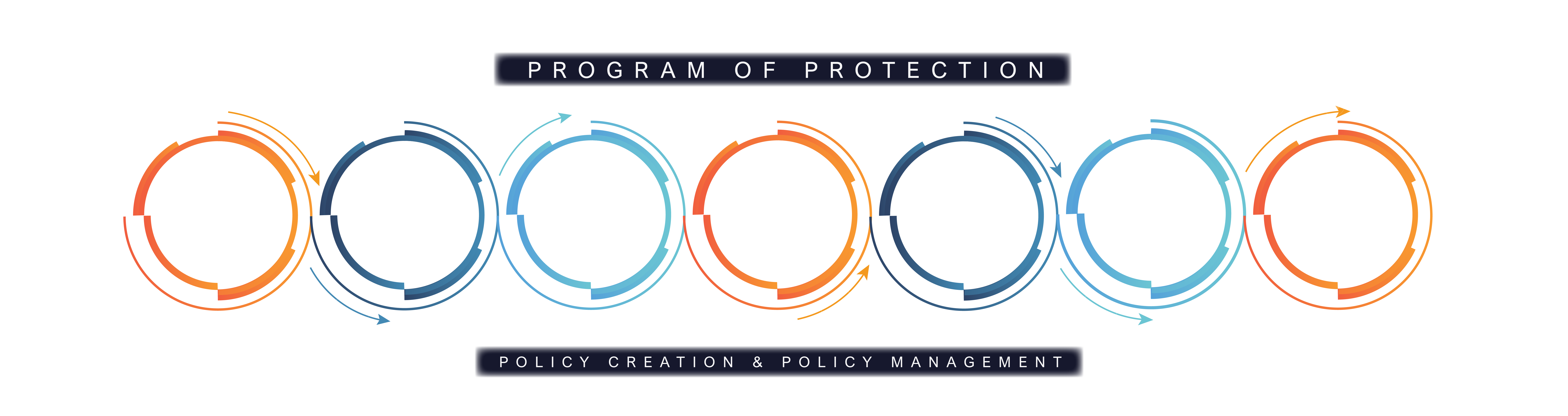 PROGRAM OF PROTECTION

POLICY CREATION & POLICY MANAGEMENT